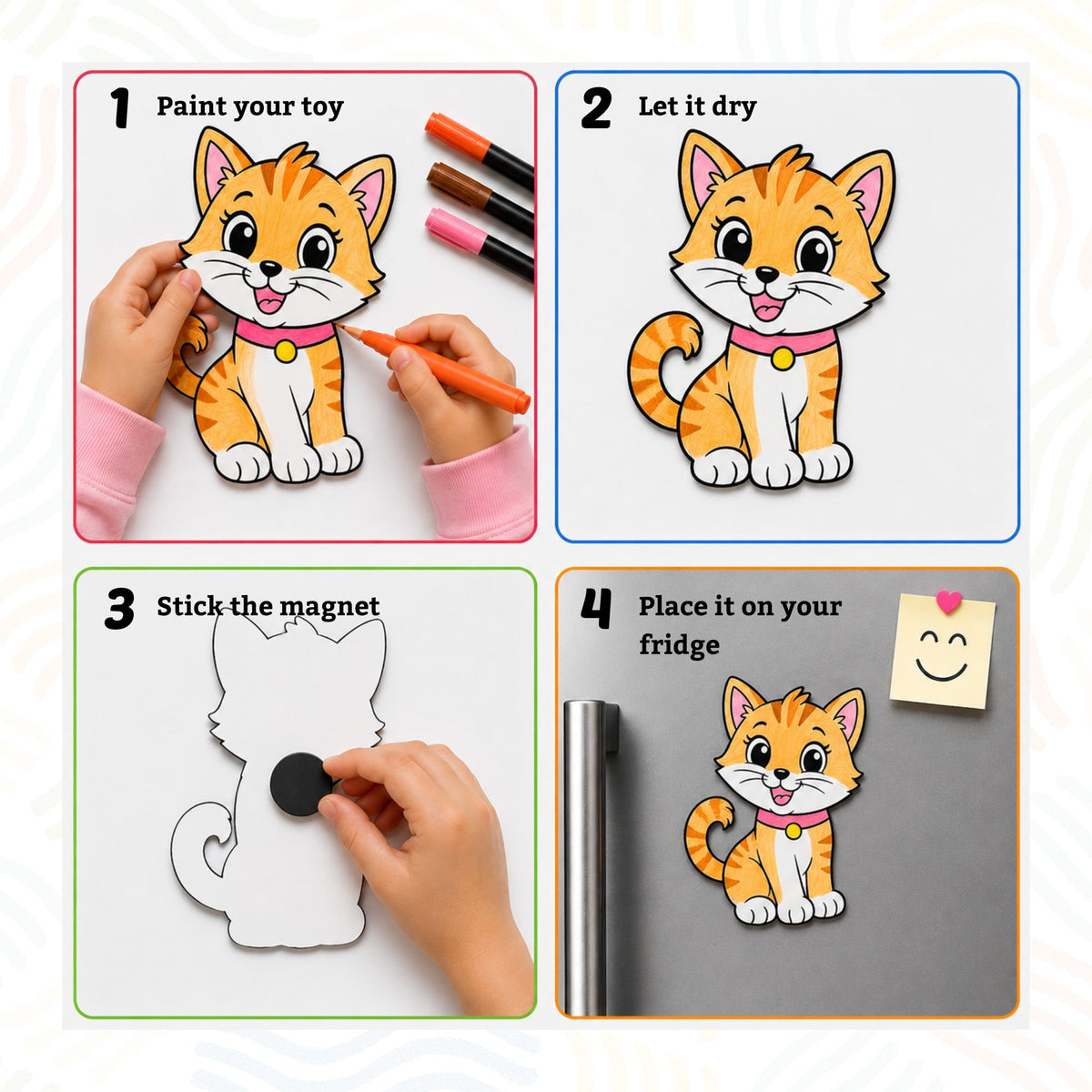 1 Paint your toy

2 Let it dry

3 Stick the magnet

4 Place it on your fridge